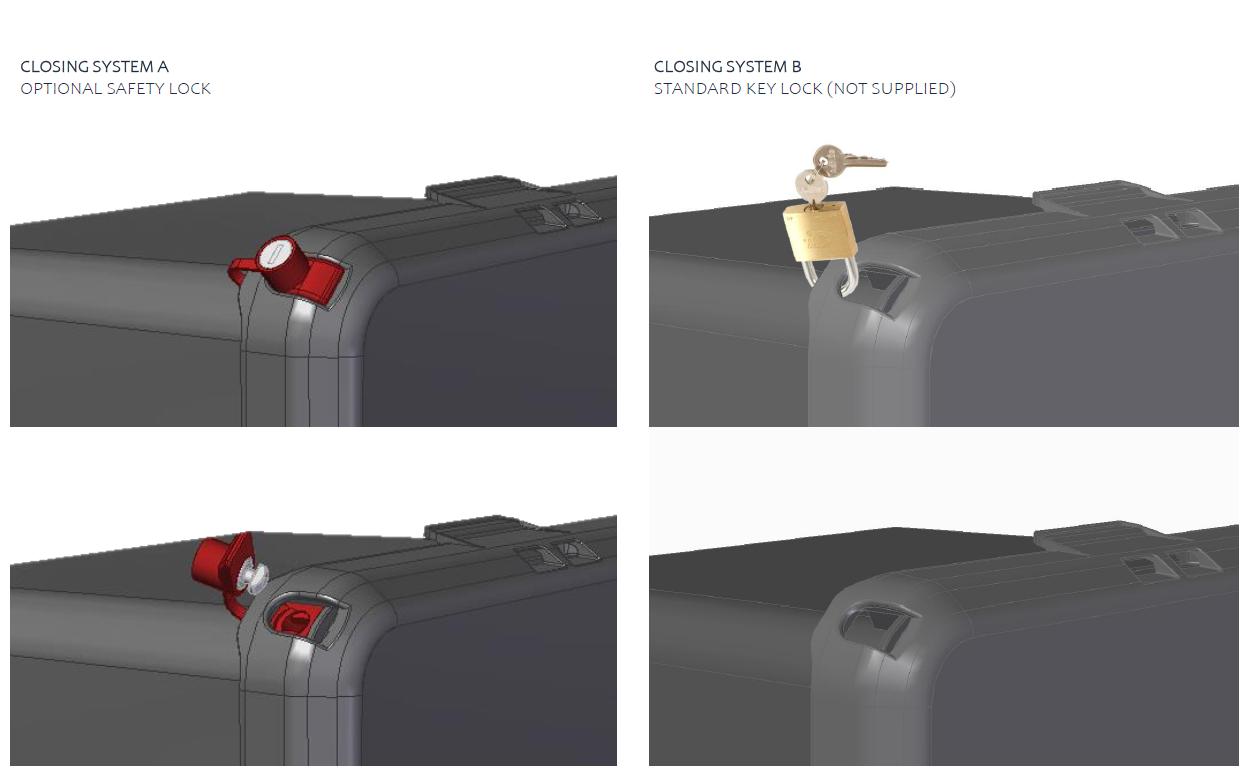 CLOSING SYSTEM A
OPTIONAL SAFETY LOCK

CLOSING SYSTEM B
STANDARD KEY LOCK (NOT SUPPLIED)